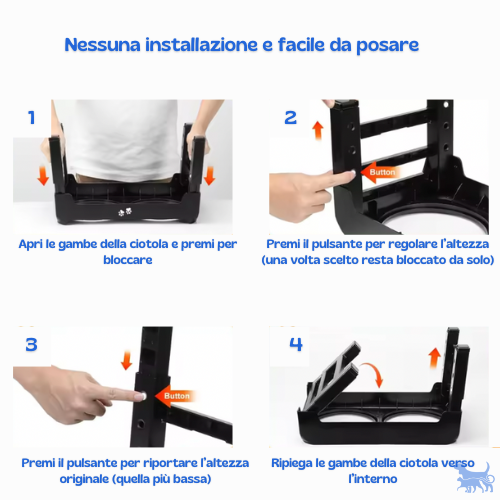 Nessuna installazione e facile da posare

1

Apri le gambe della ciotola e premi per bloccare

2

Button

Premi il pulsante per regolare l'altezza (una volta scelto resta bloccato da solo)

3

Button

Premi il pulsante per riportare l'altezza originale (quella più bassa)

4

Ripiega le gambe della ciotola verso l'interno